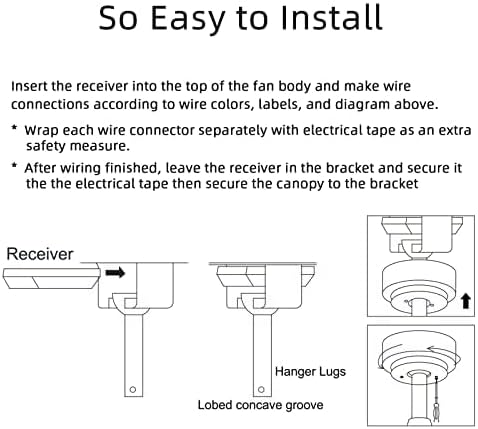 So Easy to Install

Insert the receiver into the top of the fan body and make wire connections according to wire colors, labels, and diagram above.

* Wrap each wire connector separately with electrical tape as an extra safety measure.

* After wiring finished, leave the receiver in the bracket and secure it the the electrical tape then secure the canopy to the bracket

Receiver

Hanger Lugs

Lobed concave groove