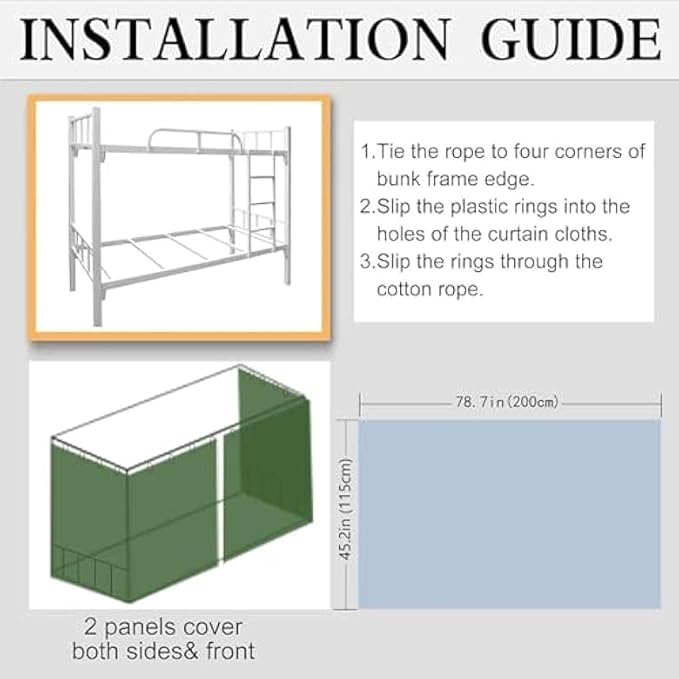 INSTALLATION GUIDE

1.Tie the rope to four corners of bunk frame edge.
2.Slip the plastic rings into the holes of the curtain cloths.
3.Slip the rings through the cotton rope.

78.7in(200cm)

45.2in (115cm)

2 panels cover both sides& front