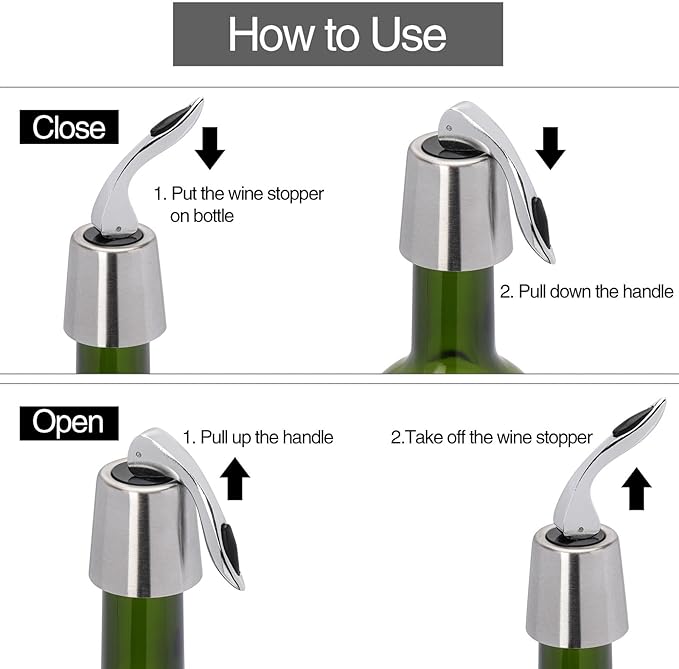 How to Use

Close

1. Put the wine stopper on bottle

2. Pull down the handle

Open

1. Pull up the handle

2.Take off the wine stopper