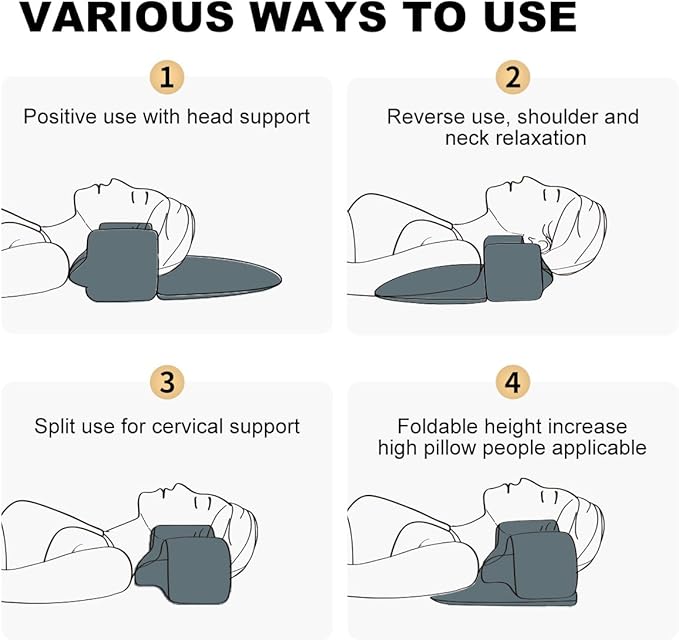 VARIOUS WAYS TO USE

1

Positive use with head support

2

Reverse use, shoulder and neck relaxation

3

Split use for cervical support

4

Foldable height increase high pillow people applicable