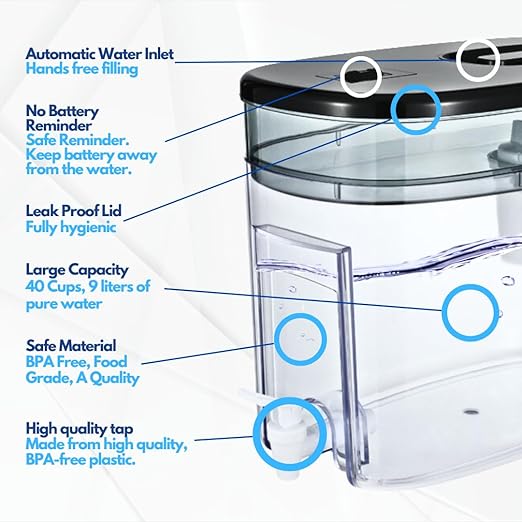 Automatic Water Inlet
Hands free filling

No Battery Reminder
Safe Reminder. Keep battery away from the water.

Leak Proof Lid
Fully hygienic

Large Capacity
40 Cups, 9 liters of pure water

Safe Material
BPA Free, Food Grade, A Quality

High quality tap
Made from high quality, BPA-free plastic.