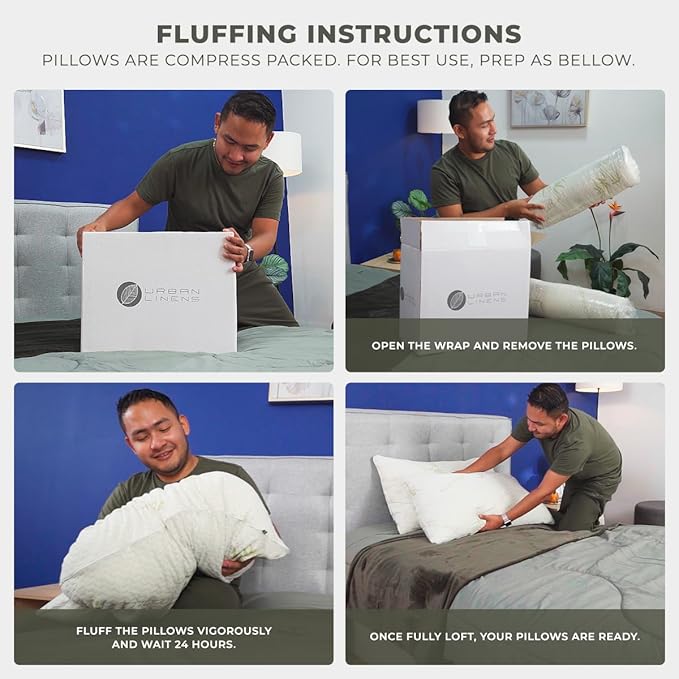 FLUFFING INSTRUCTIONS

PILLOWS ARE COMPRESS PACKED. FOR BEST USE, PREP AS BELLOW.

URBAN LINENS

URBAN LINENS

OPEN THE WRAP AND REMOVE THE PILLOWS.

FLUFF THE PILLOWS VIGOROUSLY AND WAIT 24 HOURS.

ONCE FULLY LOFT, YOUR PILLOWS ARE READY.