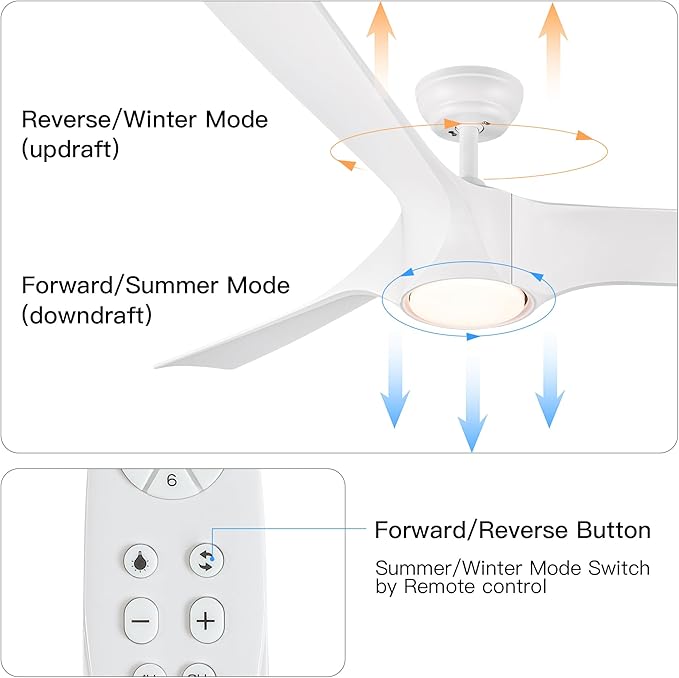 Reverse/Winter Mode
(updraft)

Forward/Summer Mode
(downdraft)

6

−

+

Forward/Reverse Button

Summer/Winter Mode Switch by Remote control