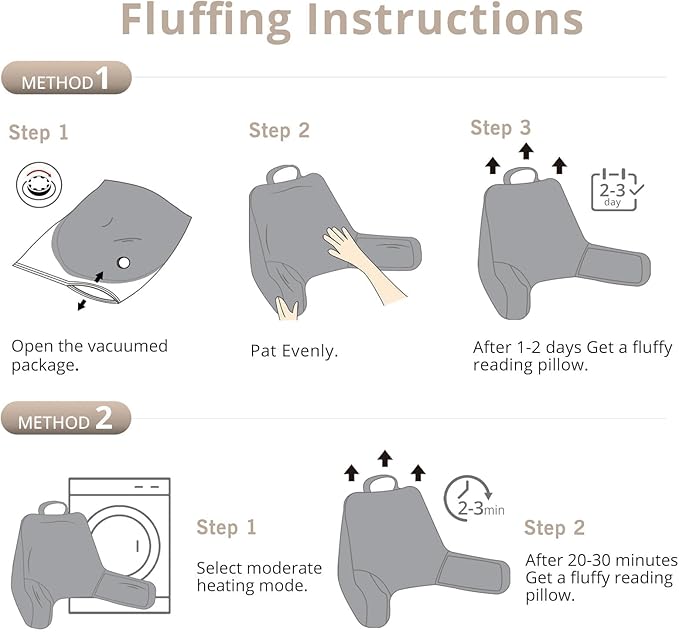 Fluffing Instructions

METHOD 1

Step 1

Open the vacuumed package.

Step 2

Pat Evenly.

Step 3

2-3 day

After 1-2 days Get a fluffy reading pillow.

METHOD 2

Step 1

Select moderate heating mode.

2-3min

Step 2

After 20-30 minutes Get a fluffy reading pillow.