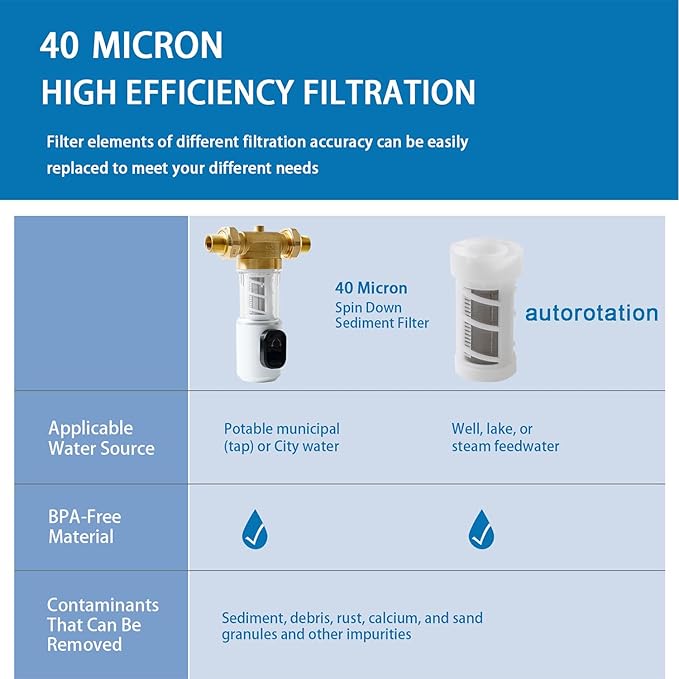 40 MICRON
HIGH EFFICIENCY FILTRATION

Filter elements of different filtration accuracy can be easily replaced to meet your different needs

| | 40 Micron Spin Down Sediment Filter | autorotation |
|---|---|---|
| Applicable Water Source | Potable municipal (tap) or City water | Well, lake, or steam feedwater |
| BPA-Free Material | | |
| Contaminants That Can Be Removed | Sediment, debris, rust, calcium, and sand granules and other impurities | |