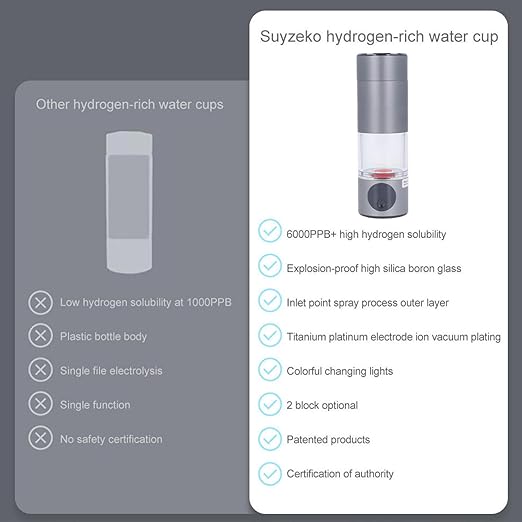 Other hydrogen-rich water cups

Low hydrogen solubility at 1000PPB

Plastic bottle body

Single file electrolysis

Single function

No safety certification

Suyzeko hydrogen-rich water cup

6000PPB+ high hydrogen solubility

Explosion-proof high silica boron glass

Inlet point spray process outer layer

Titanium platinum electrode ion vacuum plating

Colorful changing lights

2 block optional

Patented products

Certification of authority