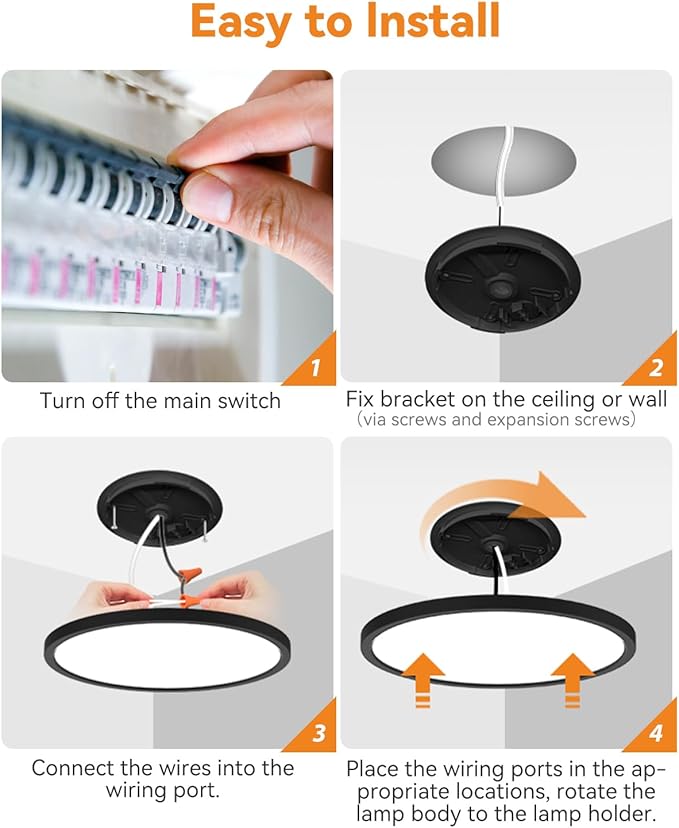 Easy to Install

1
Turn off the main switch

2
Fix bracket on the ceiling or wall
(via screws and expansion screws)

3
Connect the wires into the wiring port.

4
Place the wiring ports in the appropriate locations, rotate the lamp body to the lamp holder.