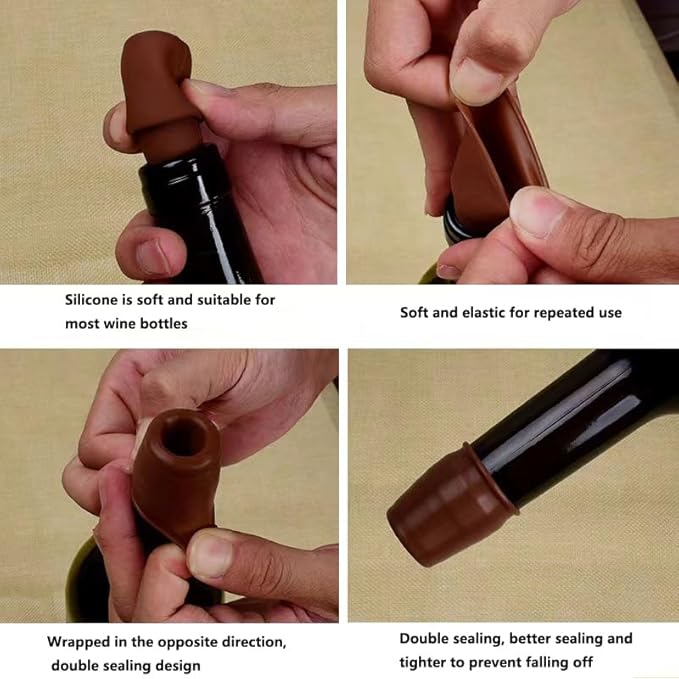 Silicone is soft and suitable for most wine bottles

Soft and elastic for repeated use

Wrapped in the opposite direction, double sealing design

Double sealing, better sealing and tighter to prevent falling off