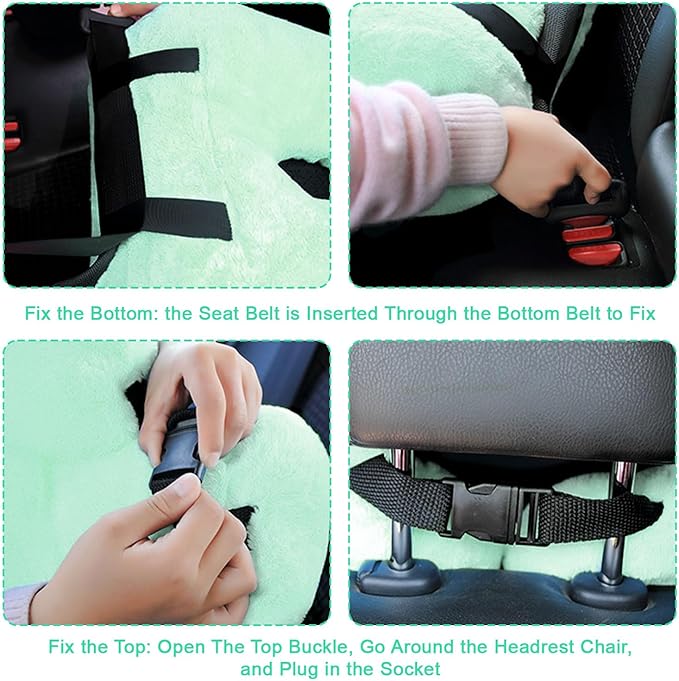 Fix the Bottom: the Seat Belt is Inserted Through the Bottom Belt to Fix

Fix the Top: Open The Top Buckle, Go Around the Headrest Chair, and Plug in the Socket