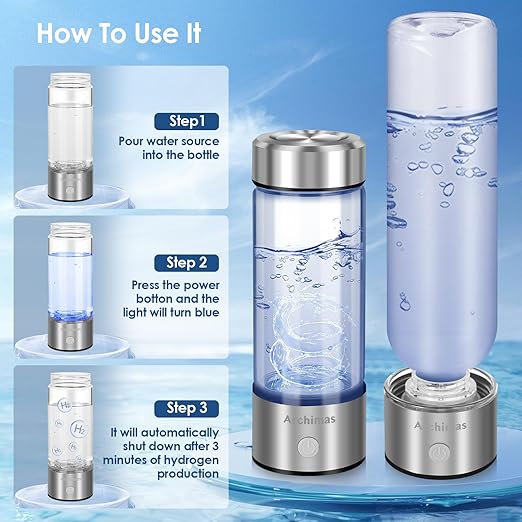 How To Use It

Step1

Pour water source into the bottle

Step 2

Press the power botton and the light will turn blue

Step 3

It will automatically shut down after 3 minutes of hydrogen production

$H_2$

$H_2$

Archimas

Archimas