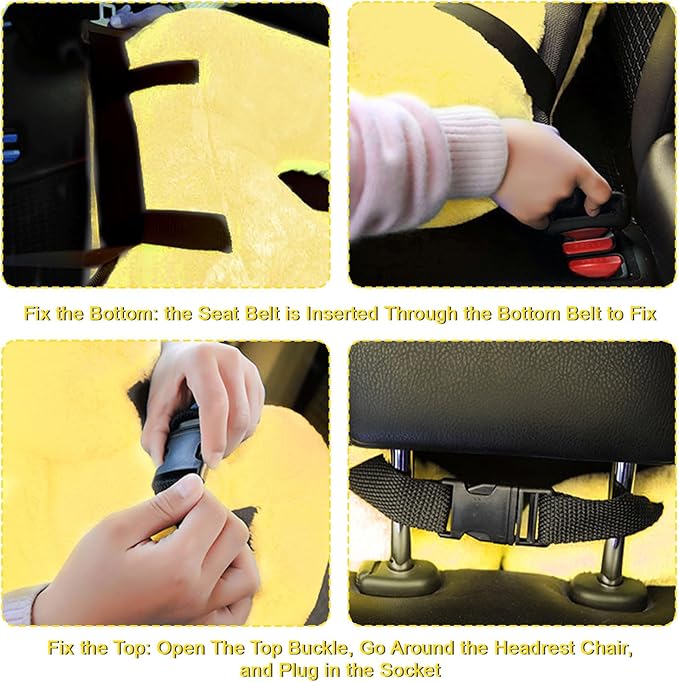 Fix the Bottom: the Seat Belt is Inserted Through the Bottom Belt to Fix

Fix the Top: Open The Top Buckle, Go Around the Headrest Chair, and Plug in the Socket