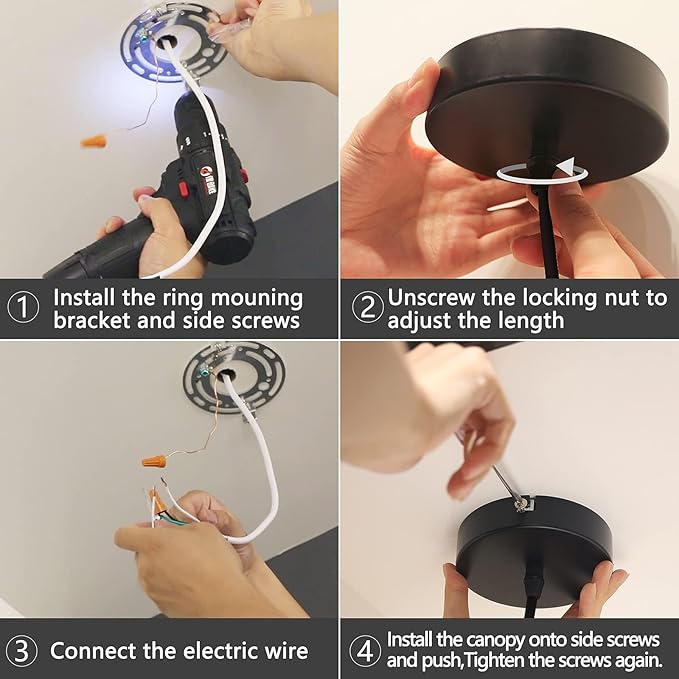 ① Install the ring mouning bracket and side screws

② Unscrew the locking nut to adjust the length

③ Connect the electric wire

④ Install the canopy onto side screws and push,Tighten the screws again.