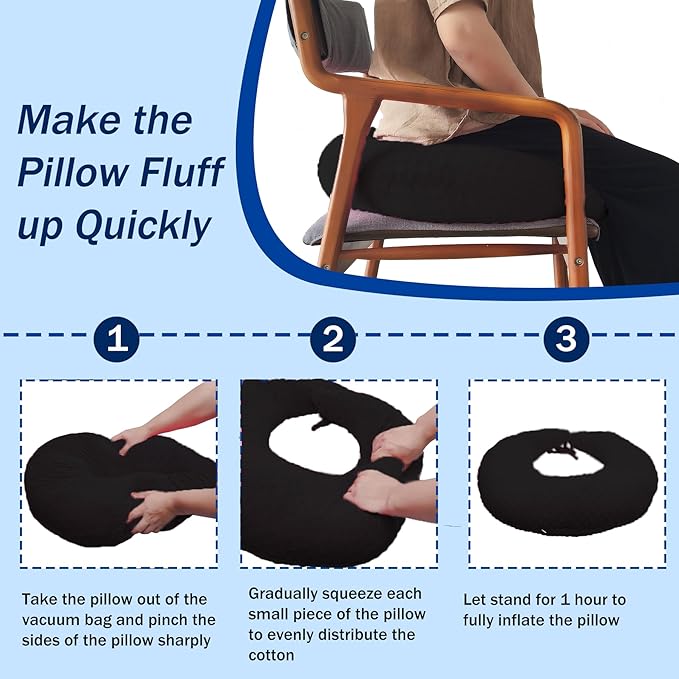 Make the Pillow Fluff up Quickly

1

2

3

Take the pillow out of the vacuum bag and pinch the sides of the pillow sharply

Gradually squeeze each small piece of the pillow to evenly distribute the cotton

Let stand for 1 hour to fully inflate the pillow