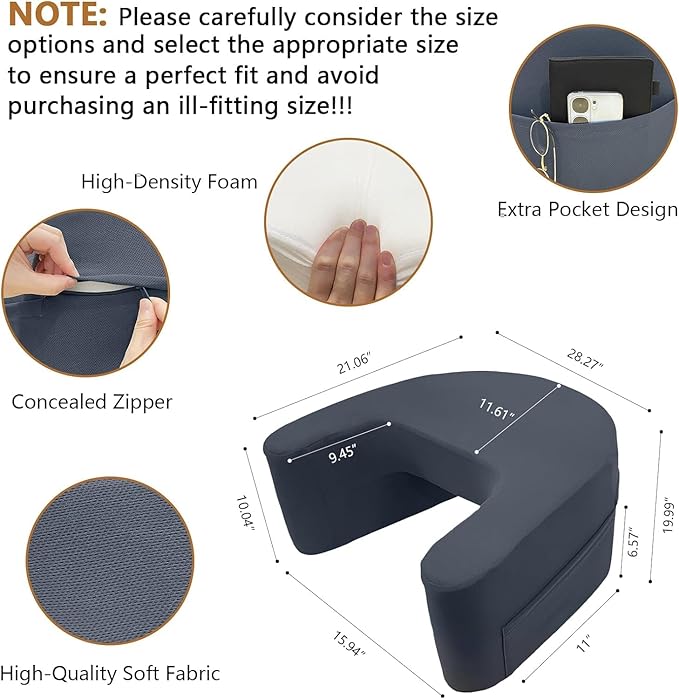 NOTE: Please carefully consider the size options and select the appropriate size to ensure a perfect fit and avoid purchasing an ill-fitting size!!!

High-Density Foam

Extra Pocket Design

Concealed Zipper

High-Quality Soft Fabric

21.06"

28.27"

11.61"

9.45"

10.04"

19.99"

6.57"

15.94"

11"