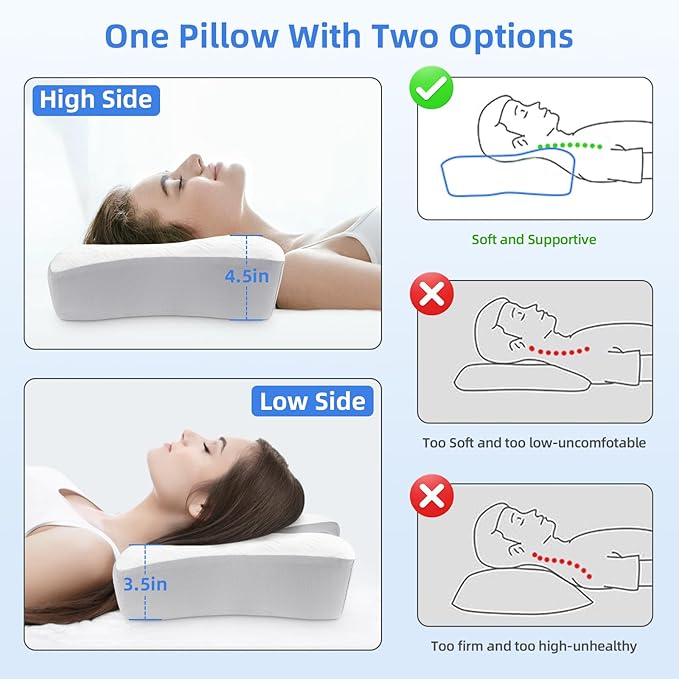 One Pillow With Two Options

High Side

4.5in

Low Side

3.5in

Soft and Supportive

Too Soft and too low-uncomfotable

Too firm and too high-unhealthy