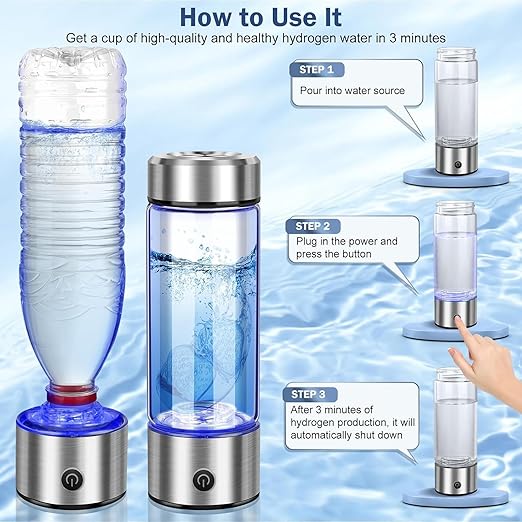 How to Use It

Get a cup of high-quality and healthy hydrogen water in 3 minutes

STEP 1
Pour into water source

STEP 2
Plug in the power and press the button

STEP 3
After 3 minutes of hydrogen production, it will automatically shut down