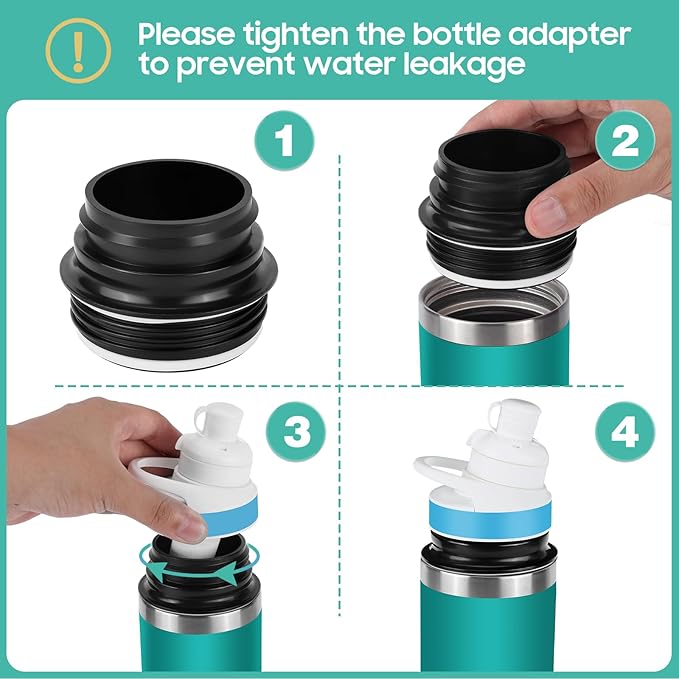 !

Please tighten the bottle adapter to prevent water leakage

1

2

3

4