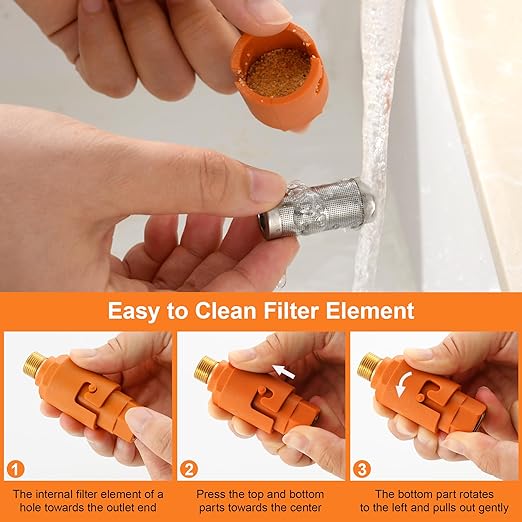 Easy to Clean Filter Element

1

The internal filter element of a hole towards the outlet end

2

Press the top and bottom parts towards the center

3

The bottom part rotates to the left and pulls out gently