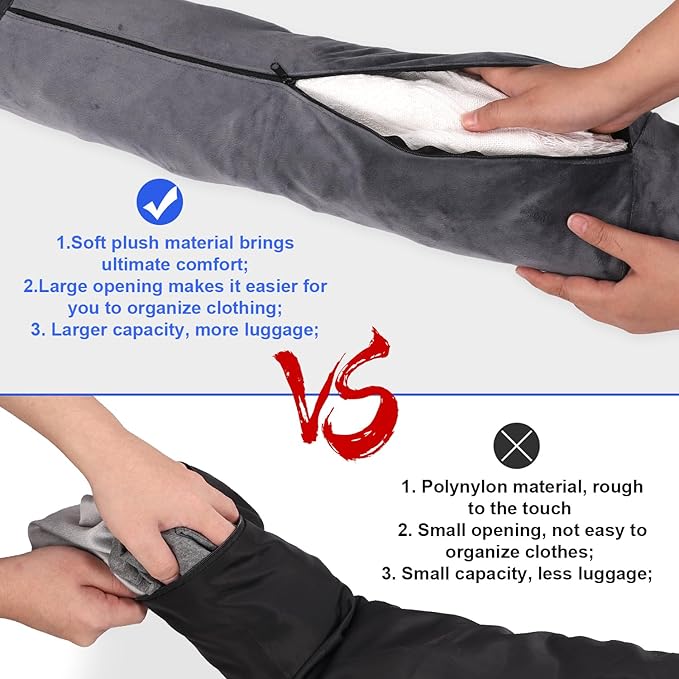 1.Soft plush material brings ultimate comfort;
2.Large opening makes it easier for you to organize clothing;
3. Larger capacity, more luggage;

VS

1. Polynylon material, rough to the touch
2. Small opening, not easy to organize clothes;
3. Small capacity, less luggage;