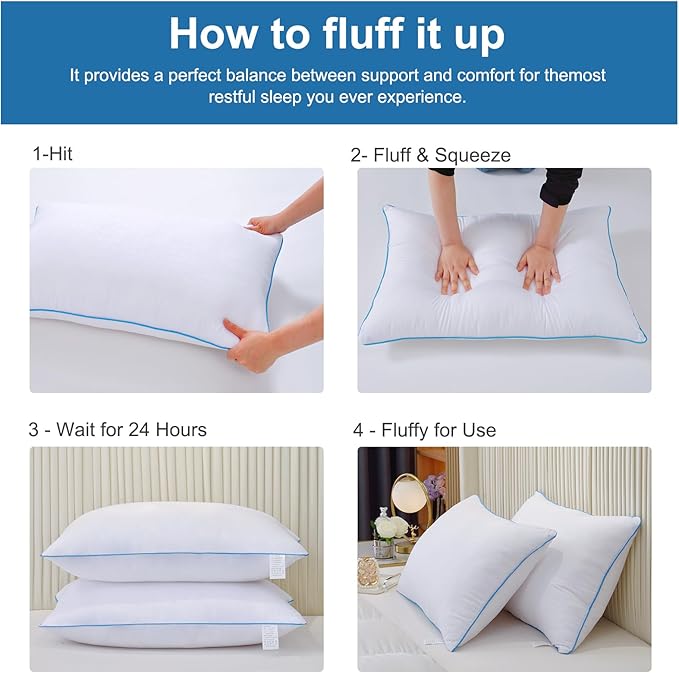 How to fluff it up

It provides a perfect balance between support and comfort for themost restful sleep you ever experience.

1-Hit

2- Fluff & Squeeze

3 - Wait for 24 Hours

4 - Fluffy for Use