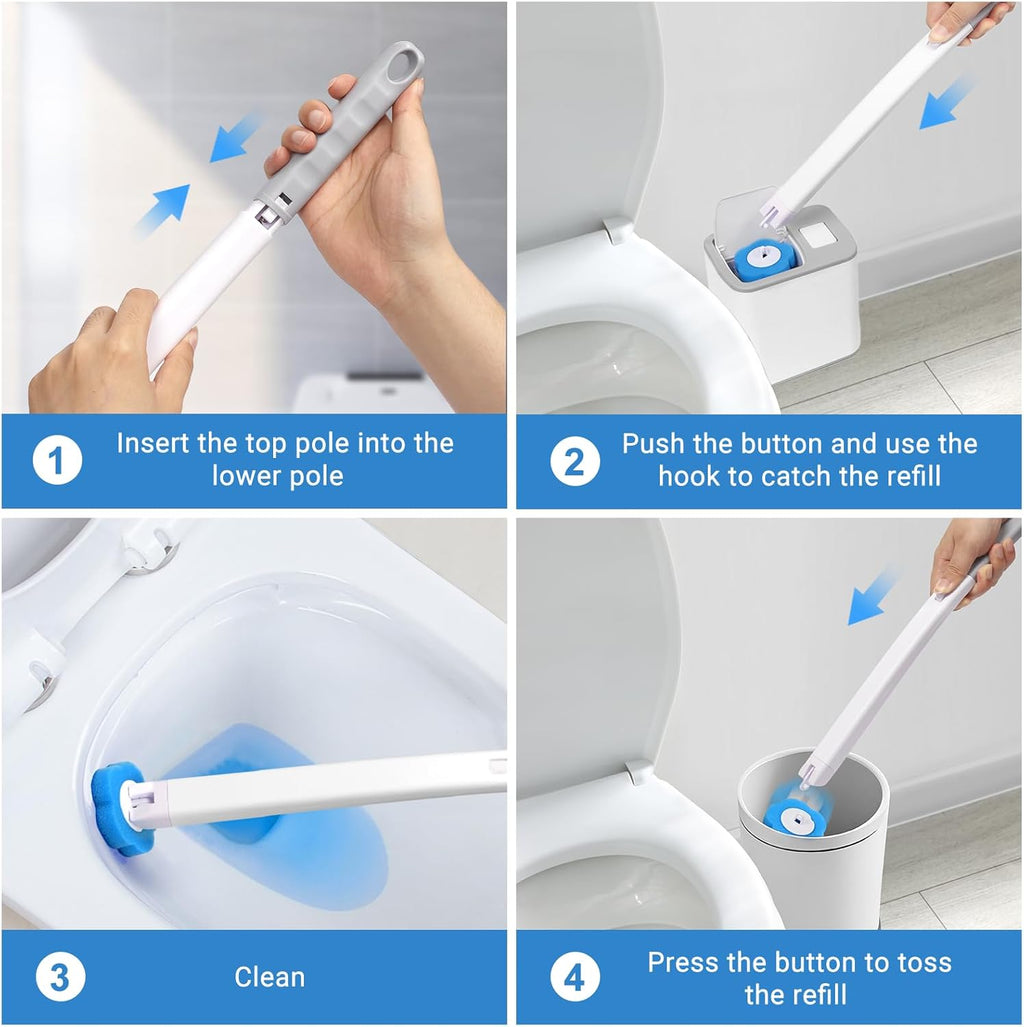 1 Insert the top pole into the lower pole

2 Push the button and use the hook to catch the refill

3 Clean

4 Press the button to toss the refill