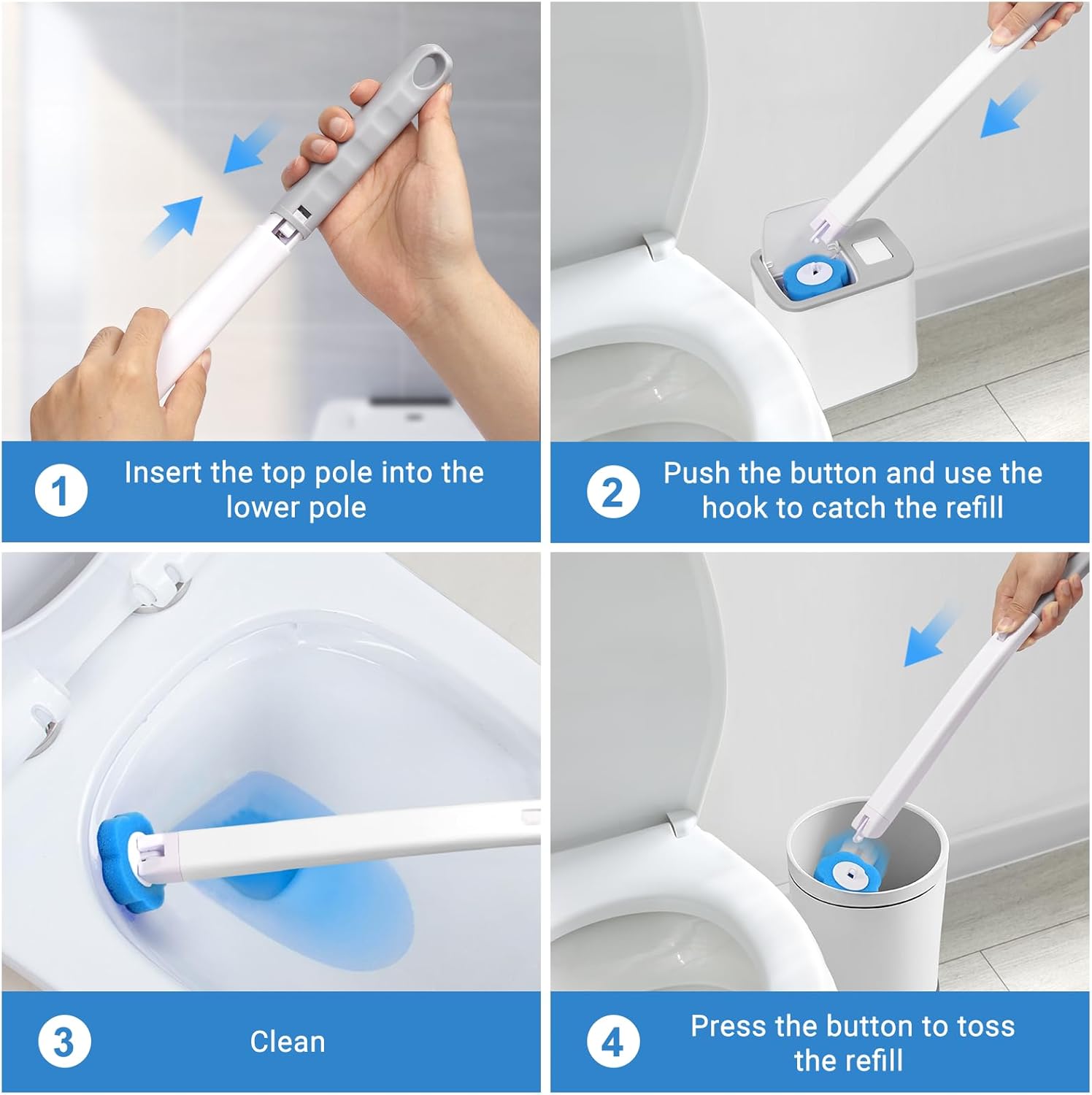 1 Insert the top pole into the lower pole

2 Push the button and use the hook to catch the refill

3 Clean

4 Press the button to toss the refill