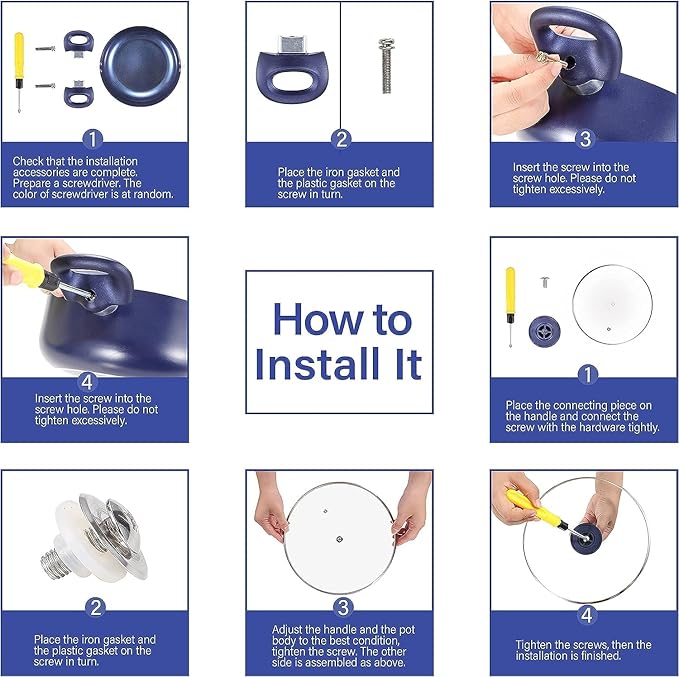 1

Check that the installation accessories are complete. Prepare a screwdriver. The color of screwdriver is at random.

2

Place the iron gasket and the plastic gasket on the screw in turn.

3

Insert the screw into the screw hole. Please do not tighten excessively.

4

Insert the screw into the screw hole. Please do not tighten excessively.

How to Install It

1

Place the connecting piece on the handle and connect the screw with the hardware tightly.

2

Place the iron gasket and the plastic gasket on the screw in turn.

3

Adjust the handle and the pot body to the best condition, tighten the screw. The other side is assembled as above.

4

Tighten the screws, then the installation is finished.