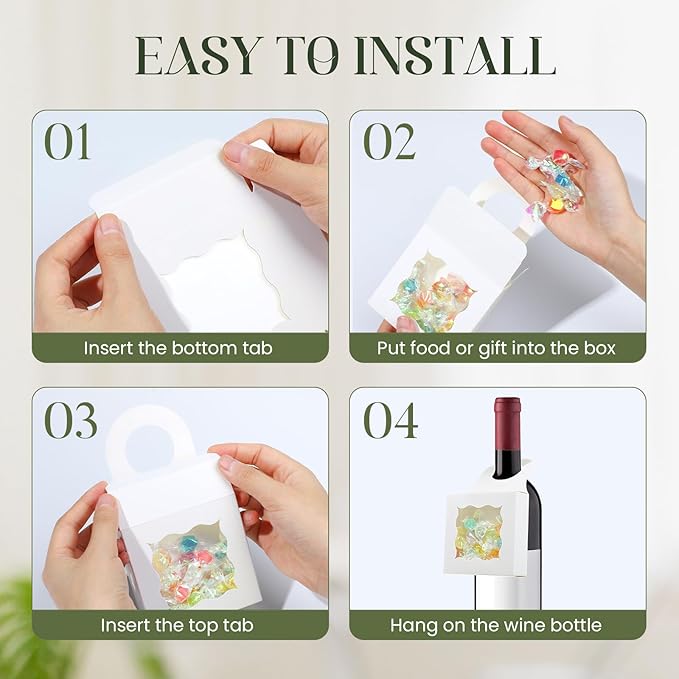 EASY TO INSTALL

01
Insert the bottom tab

02
Put food or gift into the box

03
Insert the top tab

04
Hang on the wine bottle