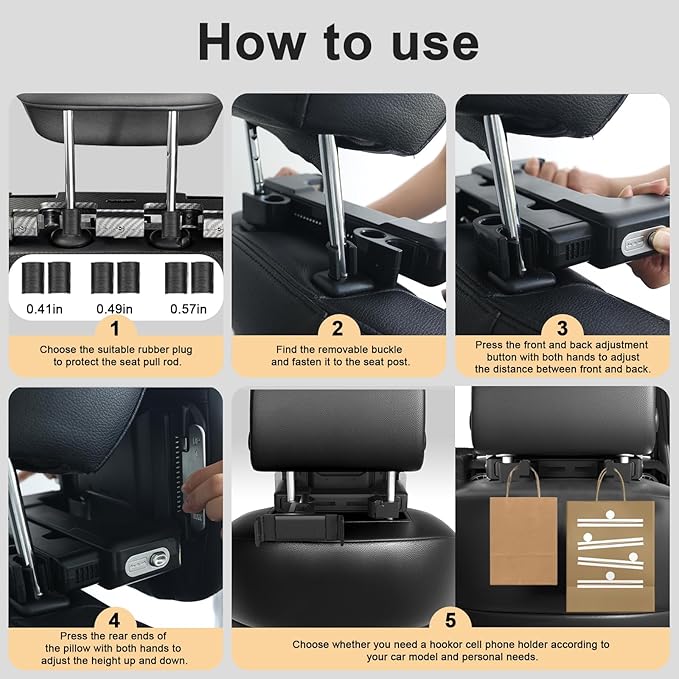 How to use

0.41in 0.49in 0.57in

1
Choose the suitable rubber plug to protect the seat pull rod.

2
Find the removable buckle and fasten it to the seat post.

3
Press the front and back adjustment button with both hands to adjust the distance between front and back.

4
Press the rear ends of the pillow with both hands to adjust the height up and down.

5
Choose whether you need a hookor cell phone holder according to your car model and personal needs.