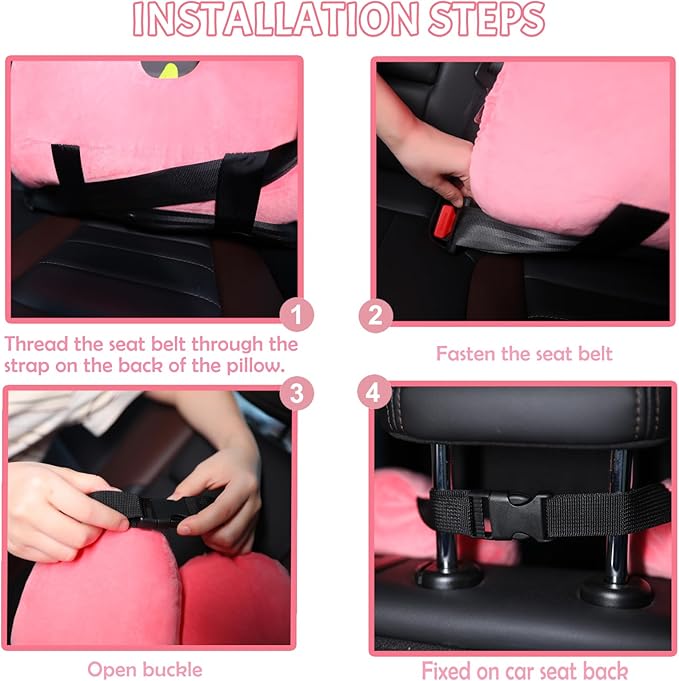 INSTALLATION STEPS

1

Thread the seat belt through the strap on the back of the pillow.

2

Fasten the seat belt

3

Open buckle

4

Fixed on car seat back