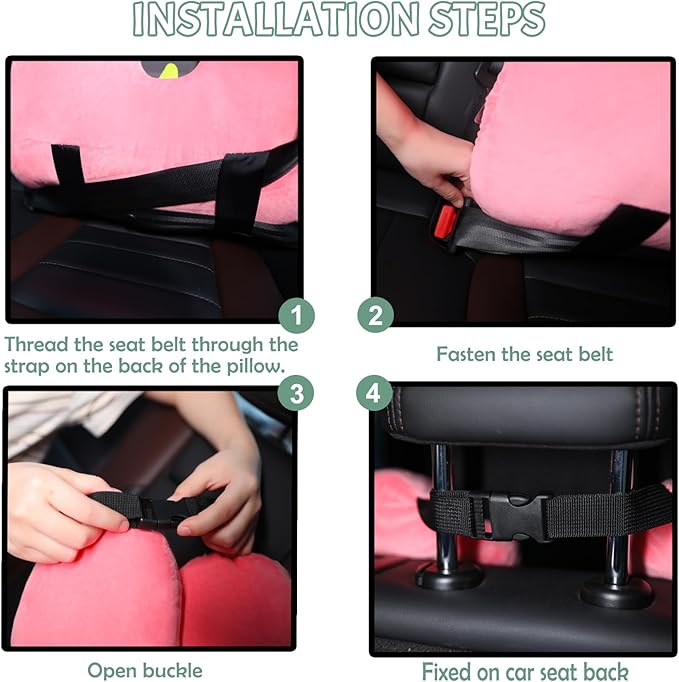 INSTALLATION STEPS

1

Thread the seat belt through the strap on the back of the pillow.

2

Fasten the seat belt

3

Open buckle

4

Fixed on car seat back