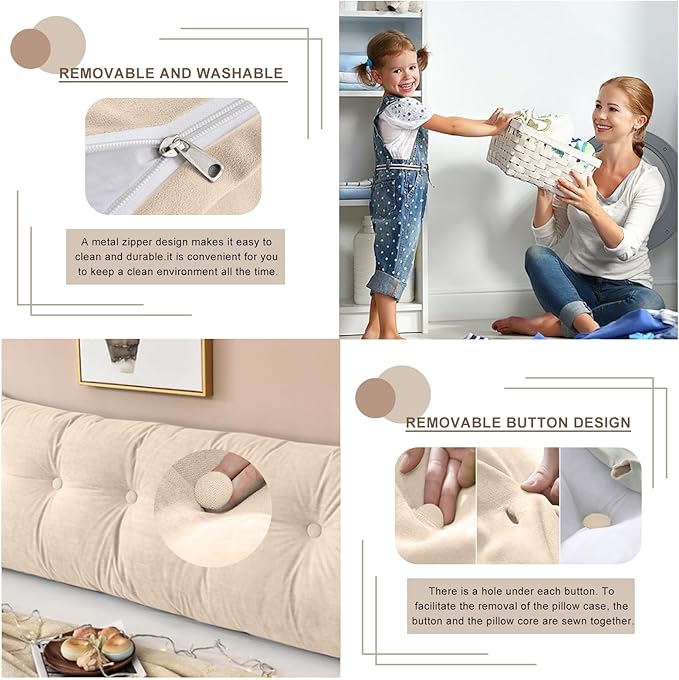 REMOVABLE AND WASHABLE

A metal zipper design makes it easy to clean and durable.it is convenient for you to keep a clean environment all the time.

REMOVABLE BUTTON DESIGN

There is a hole under each button. To facilitate the removal of the pillow case, the button and the pillow core are sewn together.