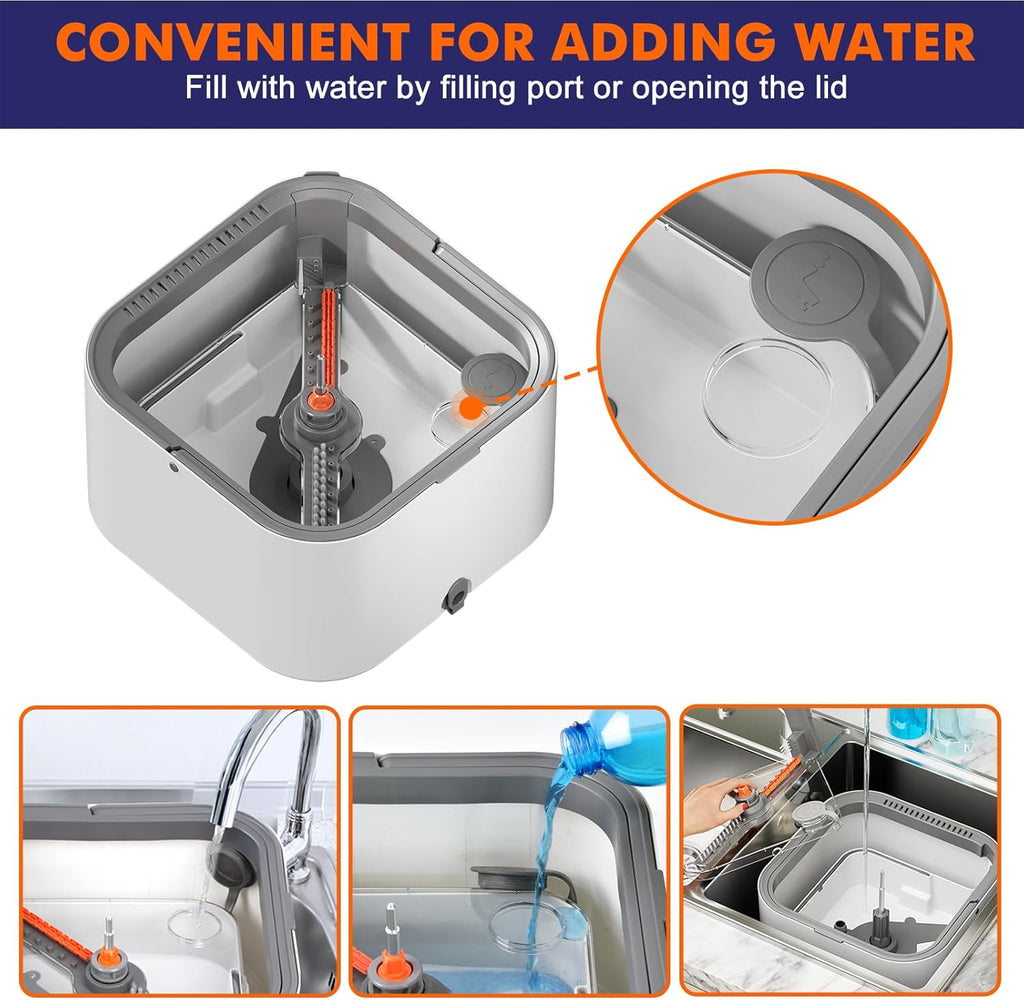 CONVENIENT FOR ADDING WATER
Fill with water by filling port or opening the lid