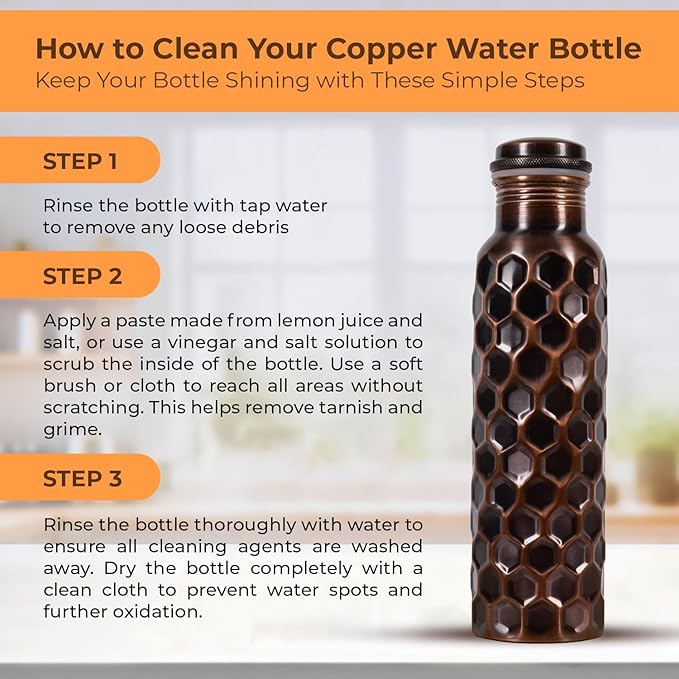 How to Clean Your Copper Water Bottle
Keep Your Bottle Shining with These Simple Steps

STEP 1

Rinse the bottle with tap water to remove any loose debris

STEP 2

Apply a paste made from lemon juice and salt, or use a vinegar and salt solution to scrub the inside of the bottle. Use a soft brush or cloth to reach all areas without scratching. This helps remove tarnish and grime.

STEP 3

Rinse the bottle thoroughly with water to ensure all cleaning agents are washed away. Dry the bottle completely with a clean cloth to prevent water spots and further oxidation.