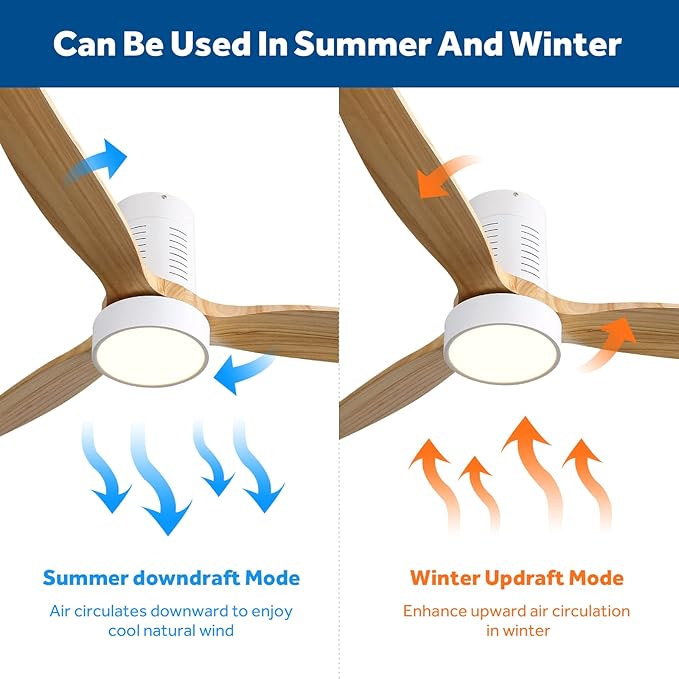 Can Be Used In Summer And Winter

Summer downdraft Mode

Air circulates downward to enjoy cool natural wind

Winter Updraft Mode

Enhance upward air circulation in winter