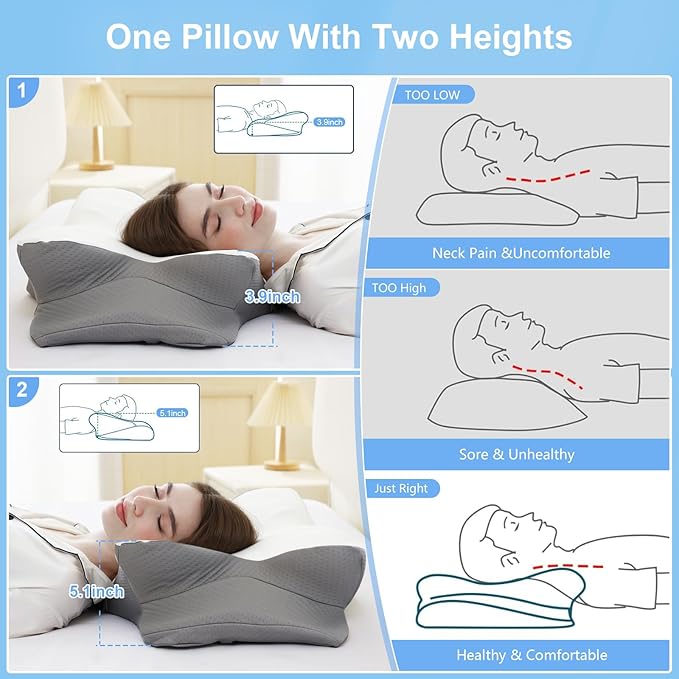 One Pillow With Two Heights

1

3.9inch

3.9inch

2

5.1inch

5.1inch

TOO LOW

Neck Pain &Uncomfortable

TOO High

Sore & Unhealthy

Just Right

Healthy & Comfortable