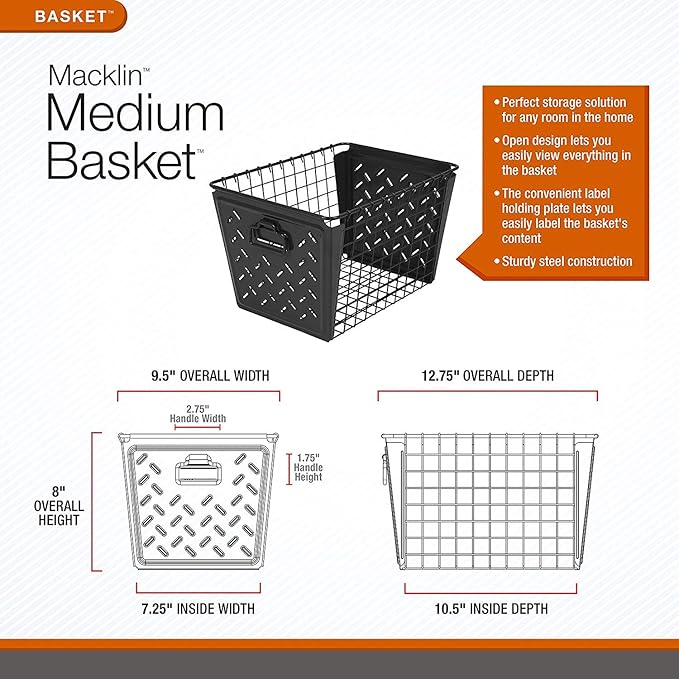 BASKET™

Macklin™
Medium
Basket™

• Perfect storage solution for any room in the home
• Open design lets you easily view everything in the basket
• The convenient label holding plate lets you easily label the basket's content
• Sturdy steel construction

9.5" OVERALL WIDTH

2.75" Handle Width

1.75" Handle Height

8" OVERALL HEIGHT

7.25" INSIDE WIDTH

12.75" OVERALL DEPTH

10.5" INSIDE DEPTH