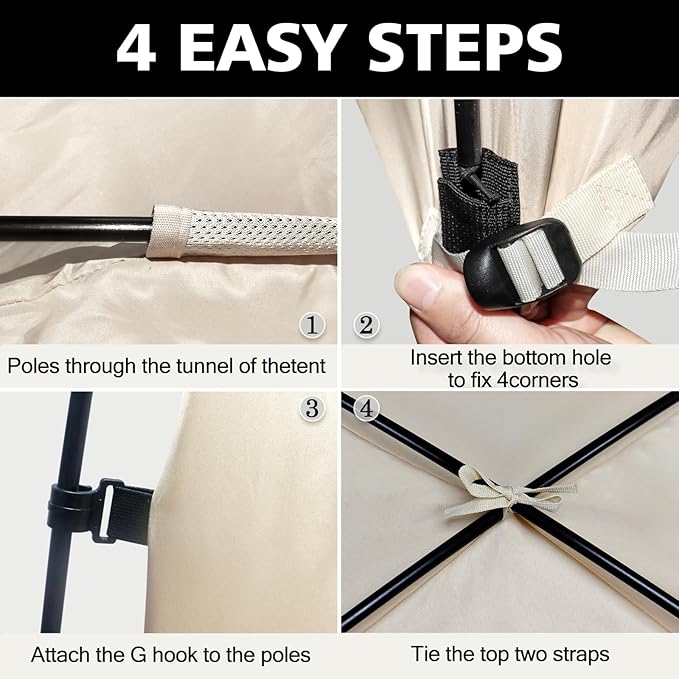 4 EASY STEPS

1

Poles through the tunnel of thetent

2

Insert the bottom hole to fix 4corners

3

Attach the G hook to the poles

4

Tie the top two straps