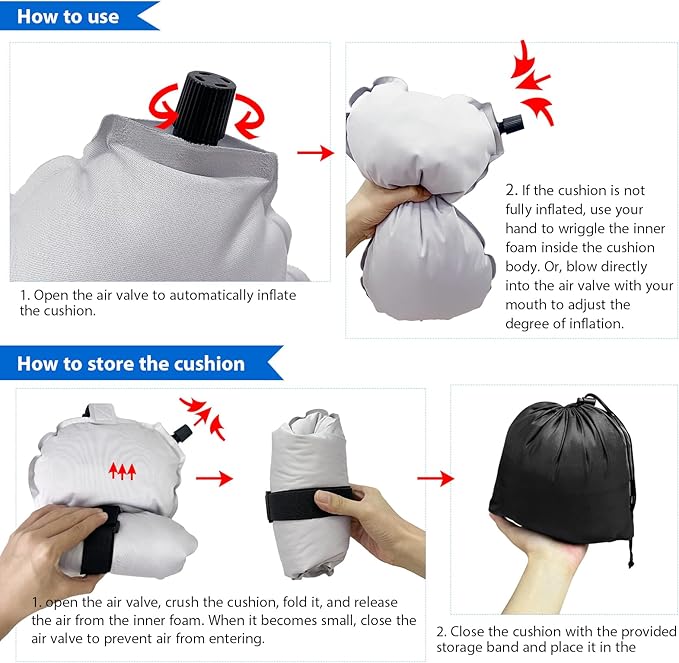 How to use

1. Open the air valve to automatically inflate the cushion.

2. If the cushion is not fully inflated, use your hand to wriggle the inner foam inside the cushion body. Or, blow directly into the air valve with your mouth to adjust the degree of inflation.

How to store the cushion

1. open the air valve, crush the cushion, fold it, and release the air from the inner foam. When it becomes small, close the air valve to prevent air from entering.

2. Close the cushion with the provided storage band and place it in the