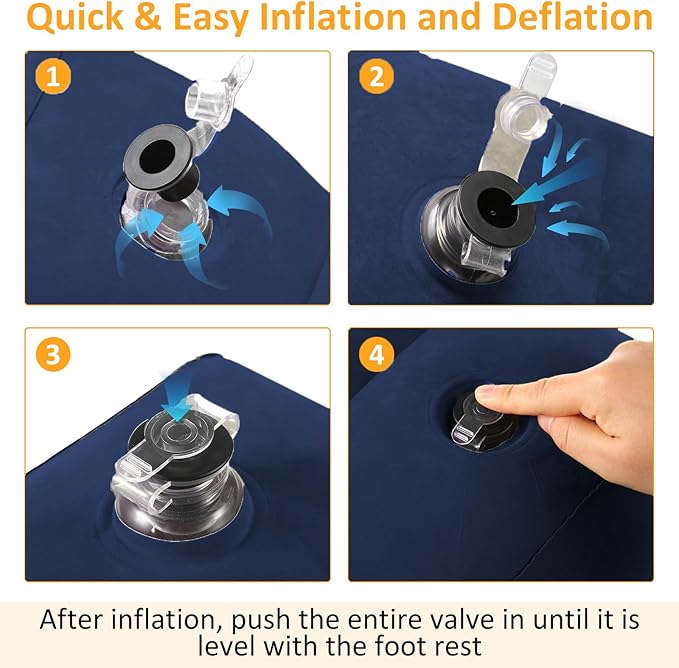 Quick & Easy Inflation and Deflation

1

2

3

4

After inflation, push the entire valve in until it is level with the foot rest