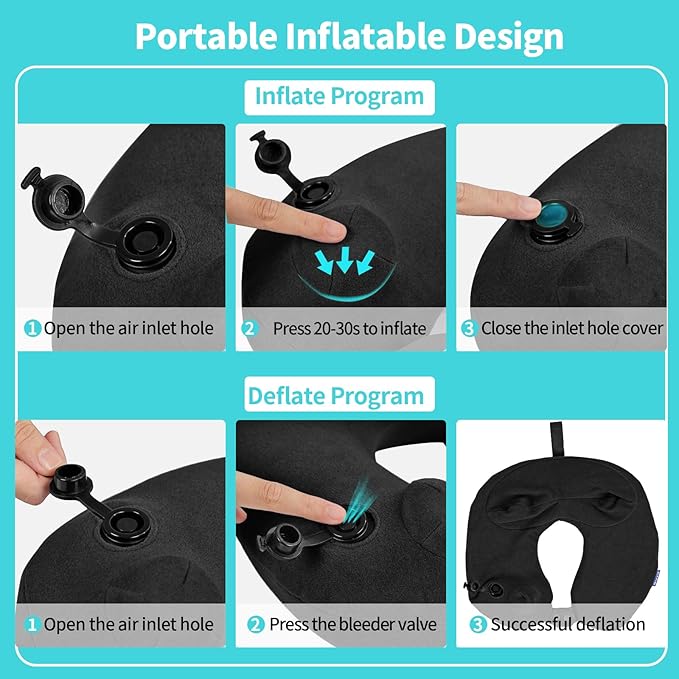 Portable Inflatable Design

Inflate Program

1 Open the air inlet hole

2 Press 20-30s to inflate

3 Close the inlet hole cover

Deflate Program

1 Open the air inlet hole

2 Press the bleeder valve

3 Successful deflation