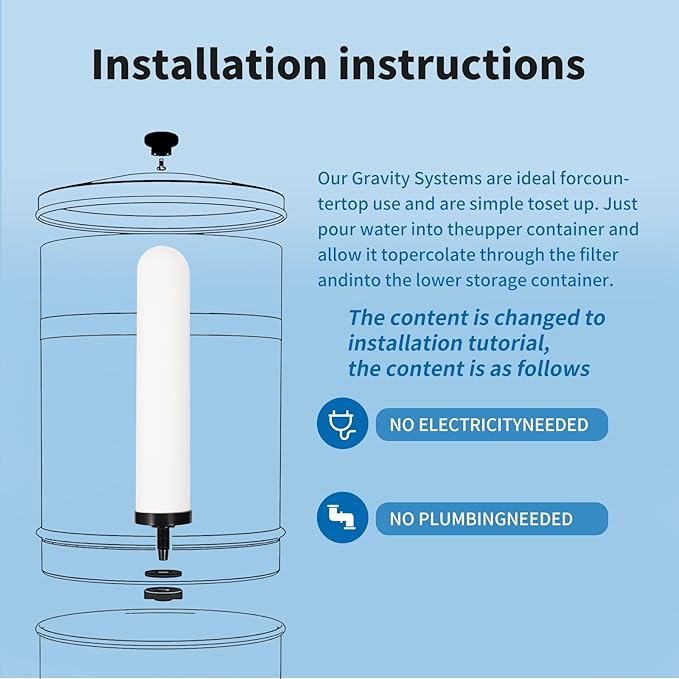 Installation instructions

Our Gravity Systems are ideal forcountertop use and are simple toset up. Just pour water into theupper container and allow it topercolate through the filter andinto the lower storage container.

The content is changed to installation tutorial, the content is as follows

NO ELECTRICITYNEEDED

NO PLUMBINGNEEDED