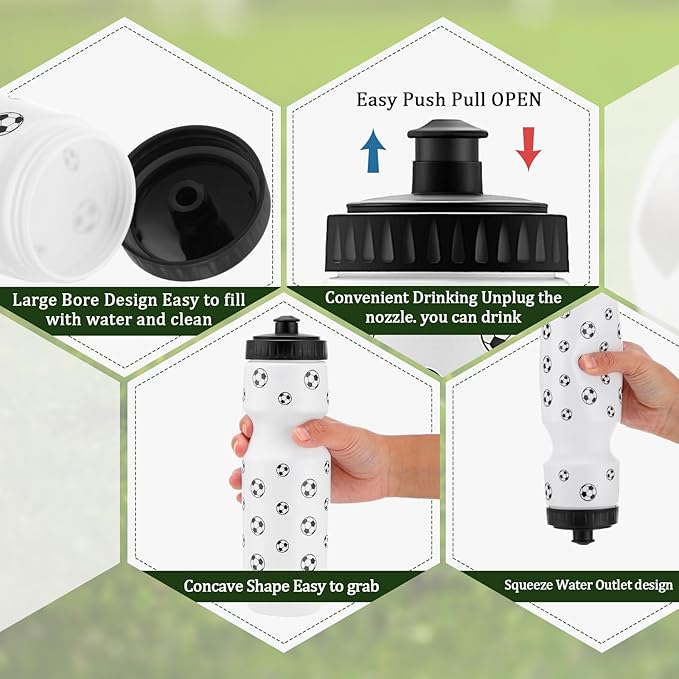 Large Bore Design Easy to fill with water and clean

Easy Push Pull OPEN

Convenient Drinking Unplug the nozzle. you can drink

Concave Shape Easy to grab

Squeeze Water Outlet design