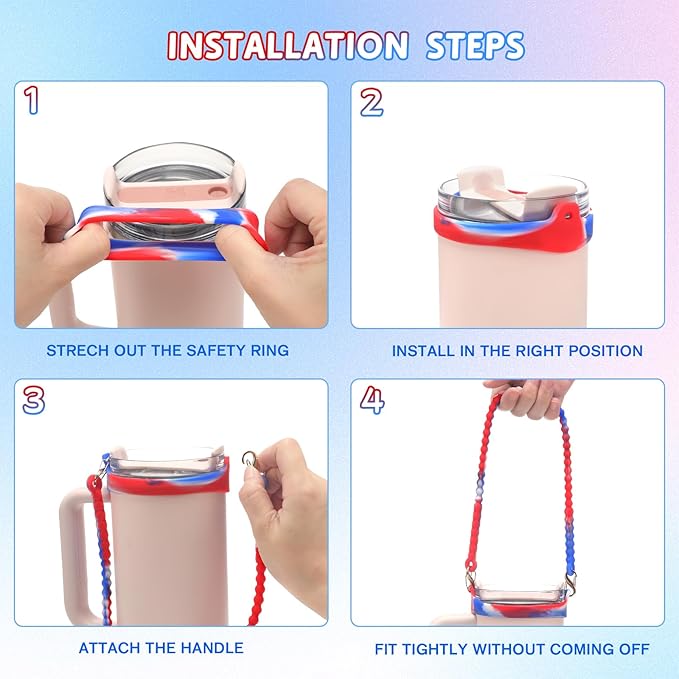 INSTALLATION STEPS

1

STRECH OUT THE SAFETY RING

2

INSTALL IN THE RIGHT POSITION

3

ATTACH THE HANDLE

4

FIT TIGHTLY WITHOUT COMING OFF