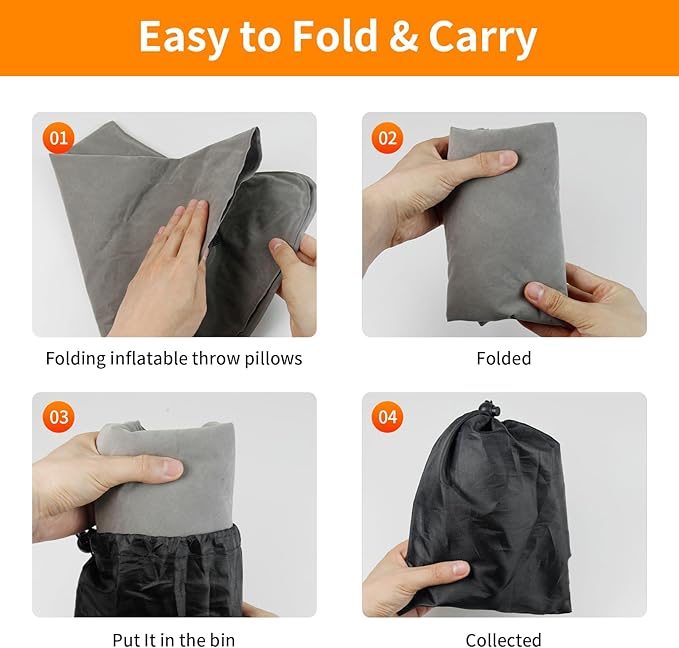 Easy to Fold & Carry

01

Folding inflatable throw pillows

02

Folded

03

Put It in the bin

04

Collected