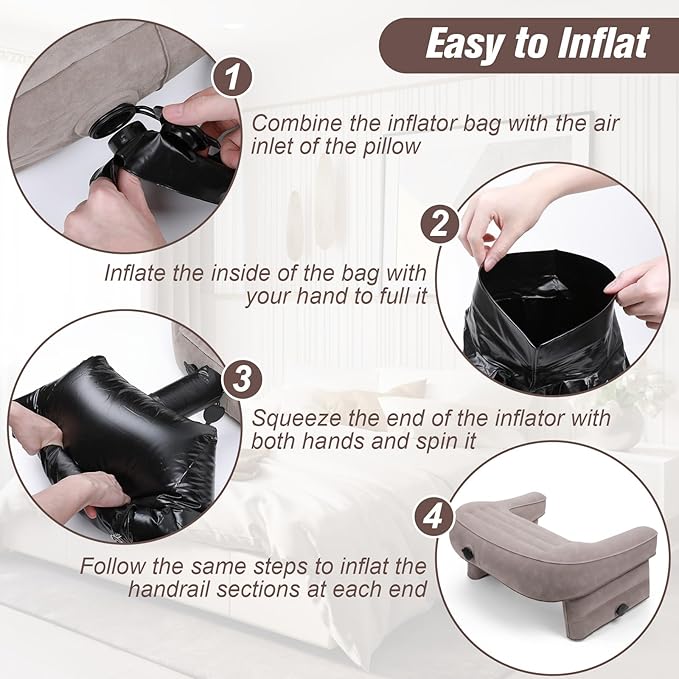 Easy to Inflat

1

Combine the inflator bag with the air inlet of the pillow

2

Inflate the inside of the bag with your hand to full it

3

Squeeze the end of the inflator with both hands and spin it

4

Follow the same steps to inflat the handrail sections at each end