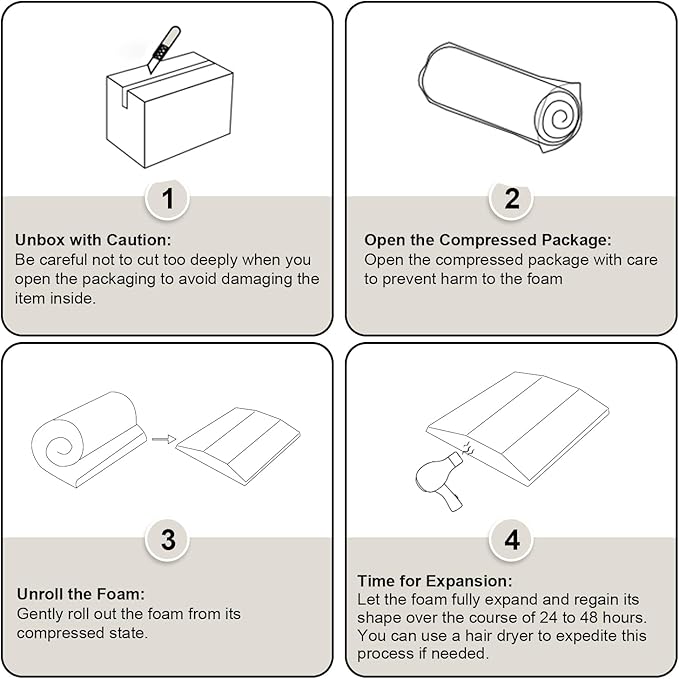 1

Unbox with Caution:
Be careful not to cut too deeply when you open the packaging to avoid damaging the item inside.

2

Open the Compressed Package:
Open the compressed package with care to prevent harm to the foam

3

Unroll the Foam:
Gently roll out the foam from its compressed state.

4

Time for Expansion:
Let the foam fully expand and regain its shape over the course of 24 to 48 hours. You can use a hair dryer to expedite this process if needed.