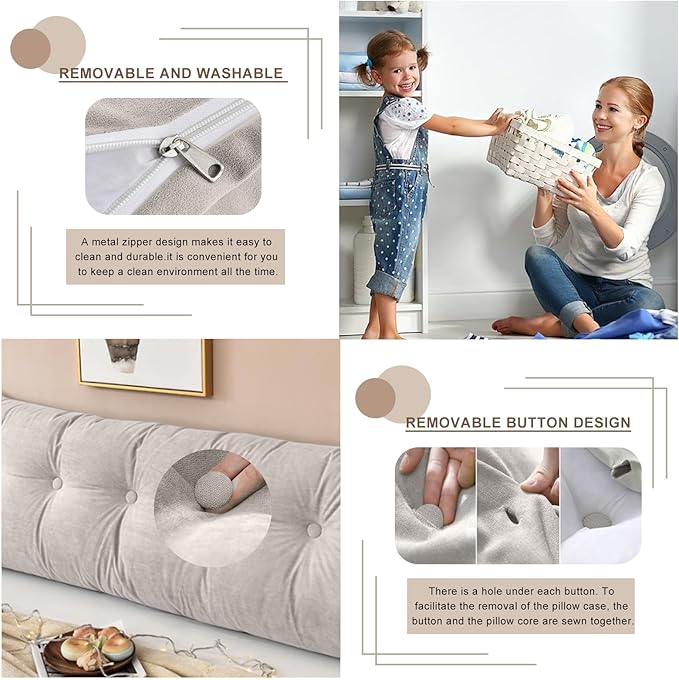 REMOVABLE AND WASHABLE

A metal zipper design makes it easy to clean and durable.it is convenient for you to keep a clean environment all the time.

REMOVABLE BUTTON DESIGN

There is a hole under each button. To facilitate the removal of the pillow case, the button and the pillow core are sewn together.