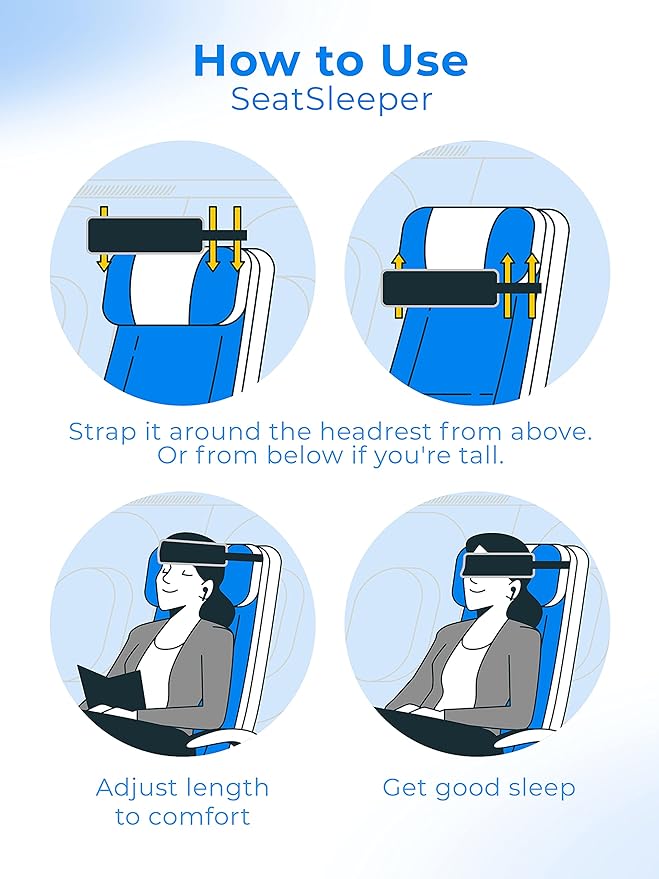 How to Use
SeatSleeper

Strap it around the headrest from above. Or from below if you're tall.

Adjust length to comfort

Get good sleep