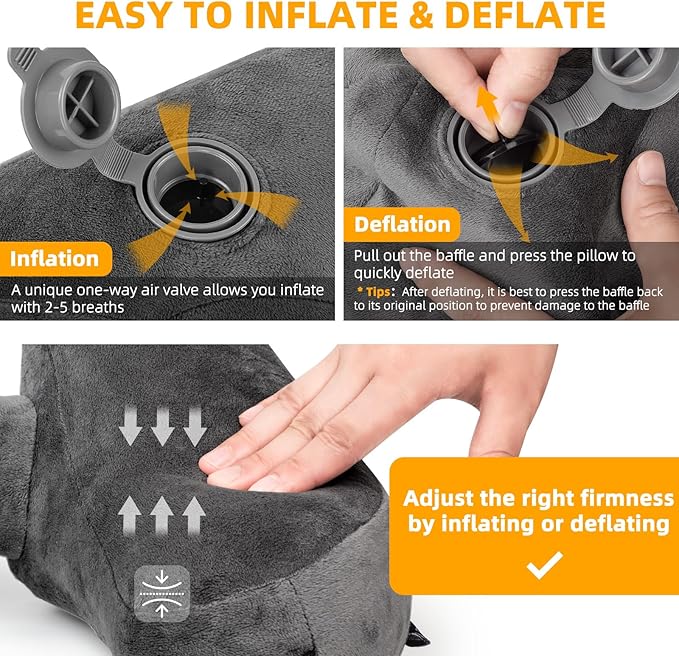 EASY TO INFLATE & DEFLATE

Inflation

A unique one-way air valve allows you inflate with 2-5 breaths

Deflation

Pull out the baffle and press the pillow to quickly deflate

* Tips: After deflating, it is best to press the baffle back to its original position to prevent damage to the baffle

Adjust the right firmness by inflating or deflating